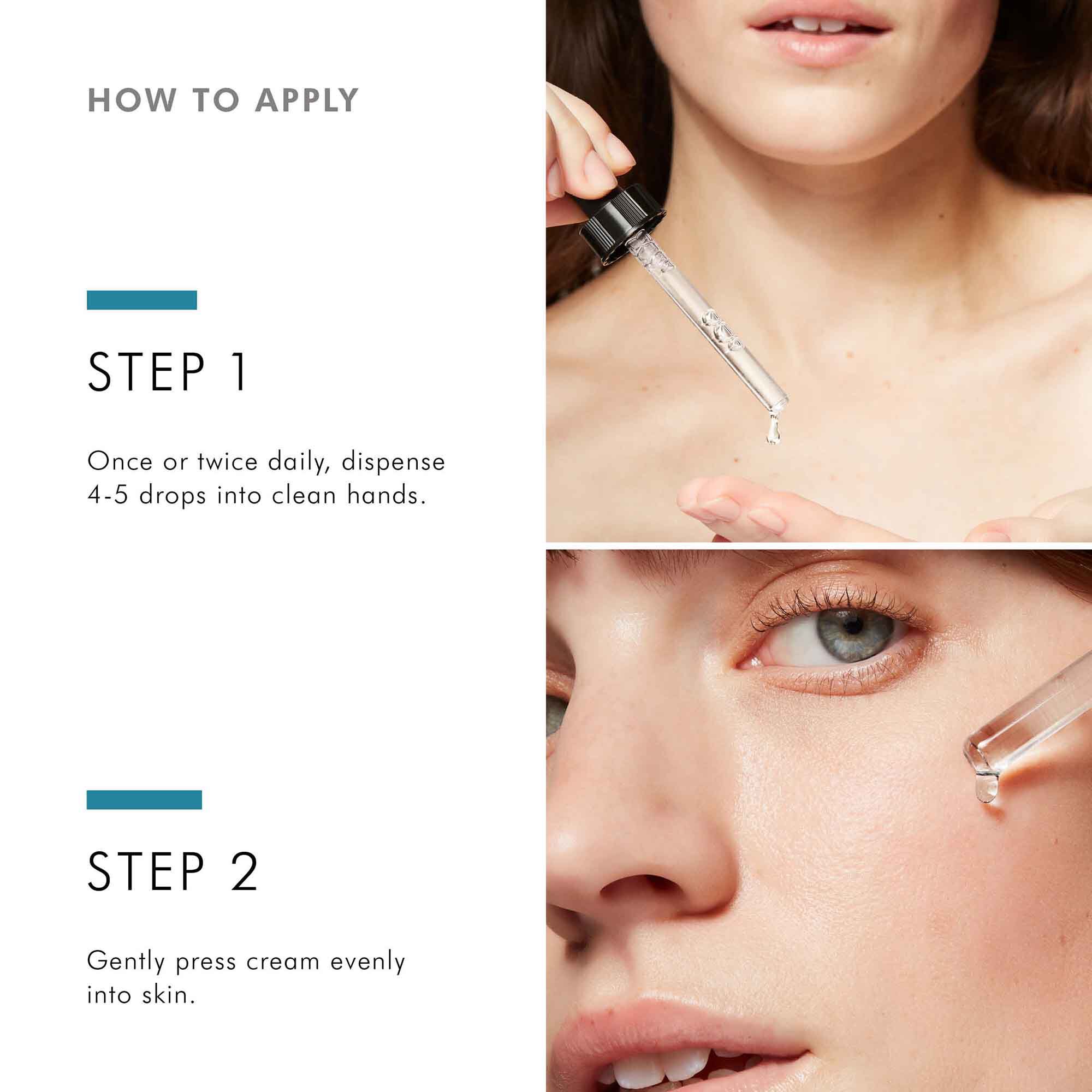 HOW TO APPLY

STEP 1

Once or twice daily, dispense 4-5 drops into clean hands.

STEP 2

Gently press cream evenly into skin.