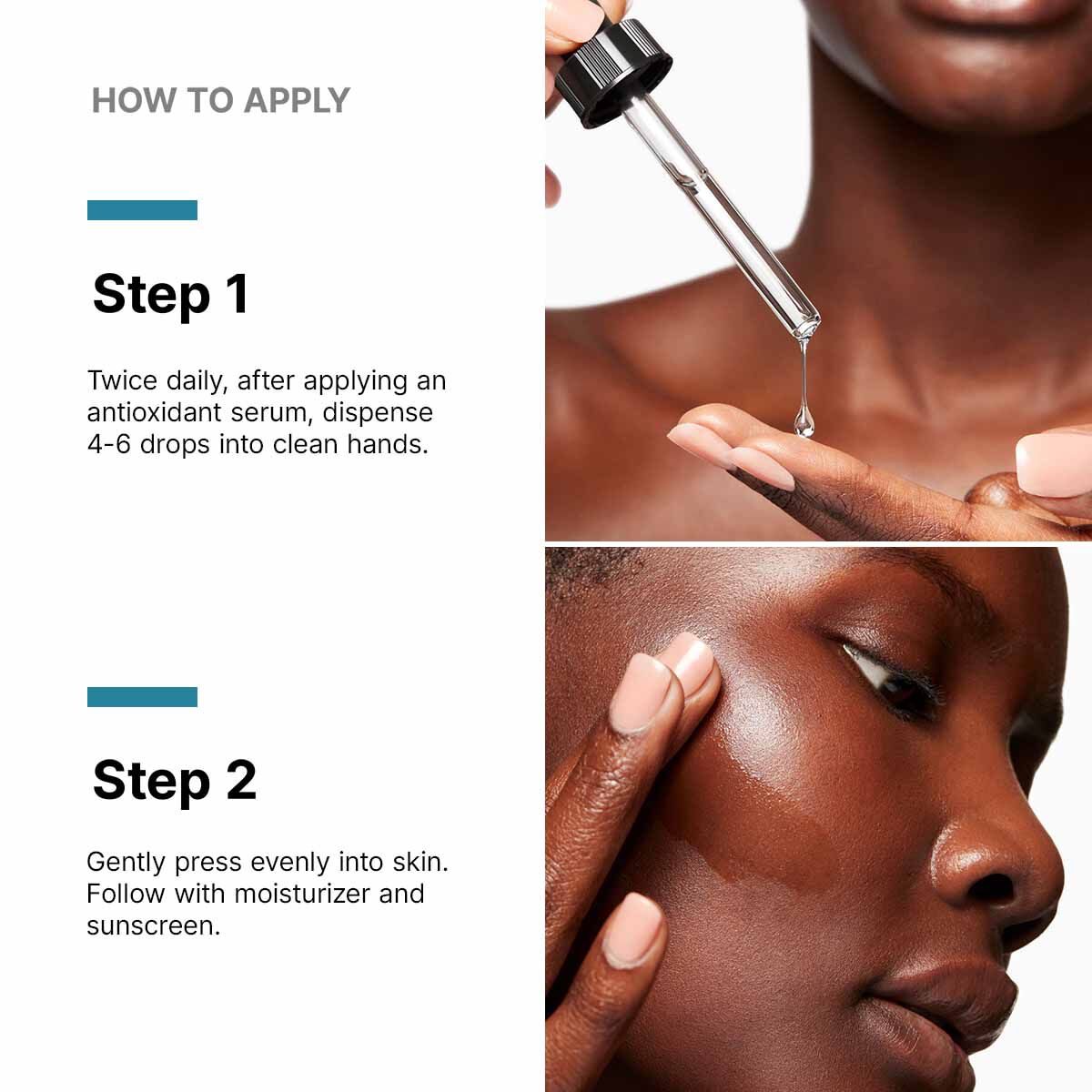 HOW TO APPLY

Step 1

Twice daily, after applying an antioxidant serum, dispense 4-6 drops into clean hands.

Step 2

Gently press evenly into skin. Follow with moisturizer and sunscreen.