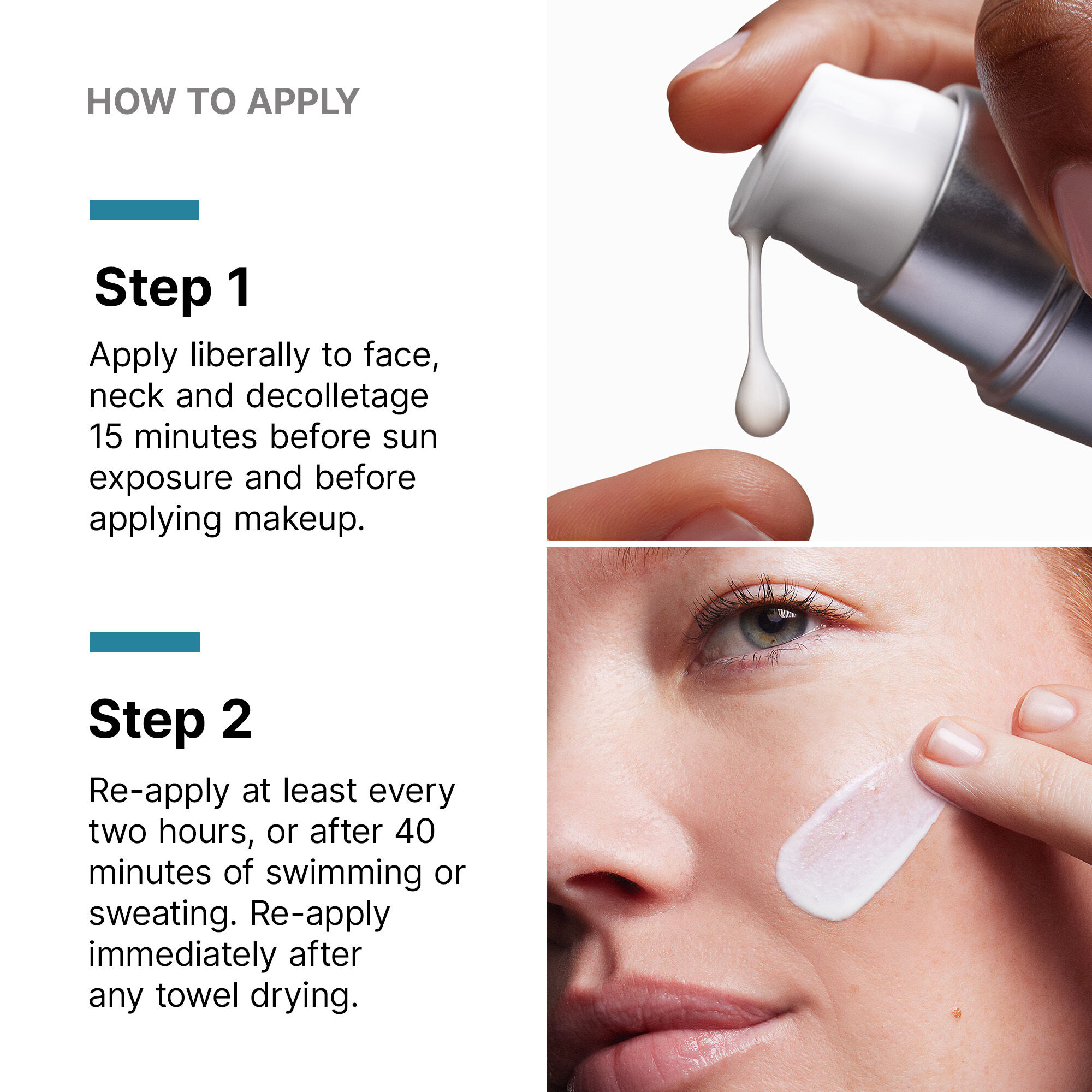 HOW TO APPLY

Step 1

Apply liberally to face, neck and decolletage 15 minutes before sun exposure and before applying makeup.

Step 2

Re-apply at least every two hours, or after 40 minutes of swimming or sweating. Re-apply immediately after any towel drying.