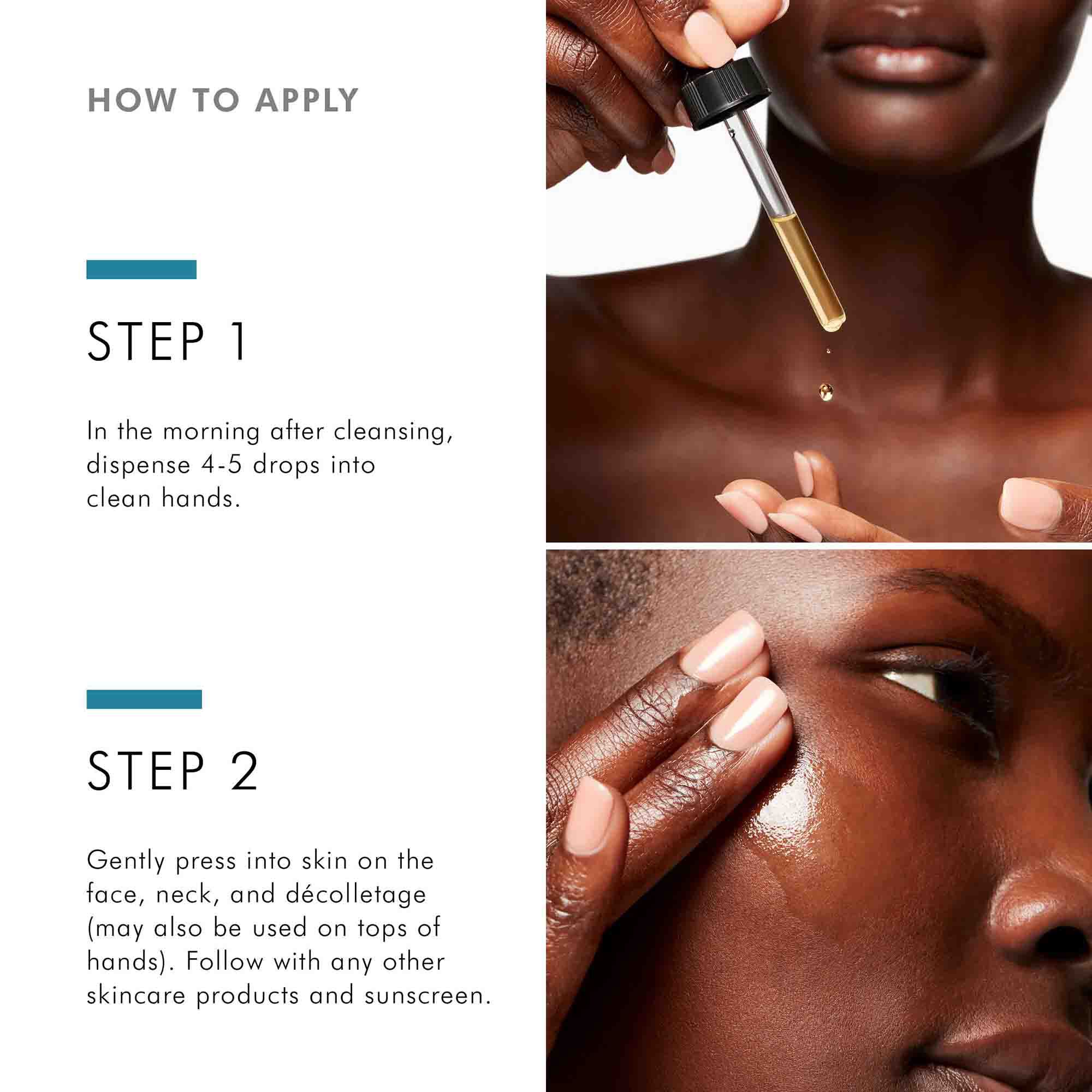 HOW TO APPLY

STEP 1

In the morning after cleansing, dispense 4-5 drops into clean hands.

STEP 2

Gently press into skin on the face, neck, and décolletage (may also be used on tops of hands). Follow with any other skincare products and sunscreen.