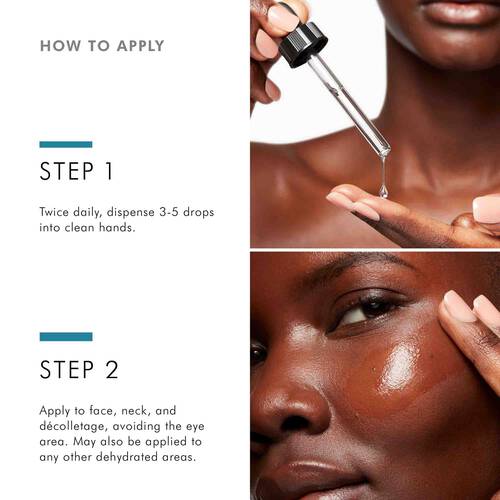 HOW TO APPLY

STEP 1

Twice daily, dispense 3-5 drops into clean hands.

STEP 2

Apply to face, neck, and décolletage, avoiding the eye area. May also be applied to any other dehydrated areas.