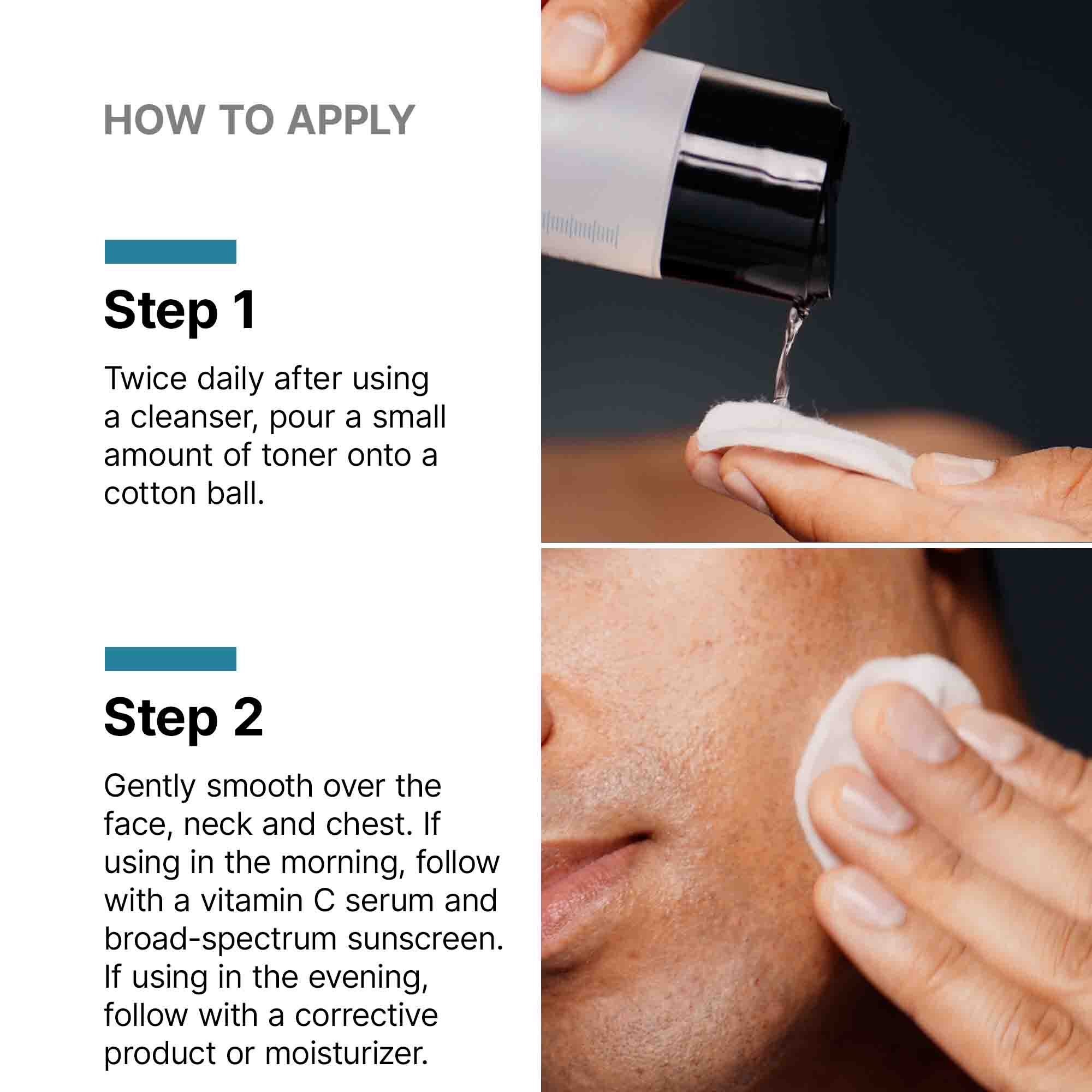 HOW TO APPLY

Step 1

Twice daily after using a cleanser, pour a small amount of toner onto a cotton ball.

Step 2

Gently smooth over the face, neck and chest. If using in the morning, follow with a vitamin C serum and broad-spectrum sunscreen. If using in the evening, follow with a corrective product or moisturizer.