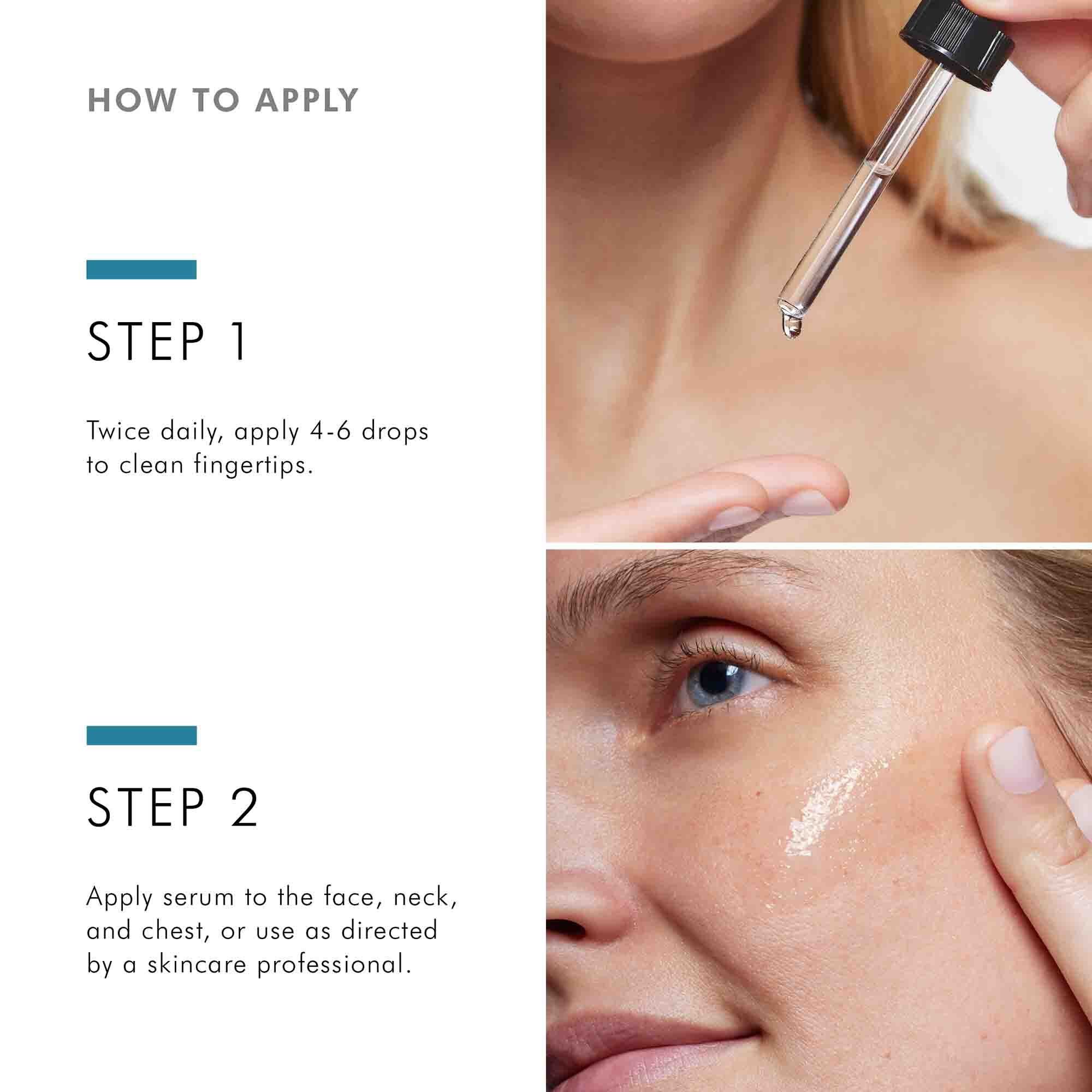 HOW TO APPLY

STEP 1

Twice daily, apply 4-6 drops to clean fingertips.

STEP 2

Apply serum to the face, neck, and chest, or use as directed by a skincare professional.