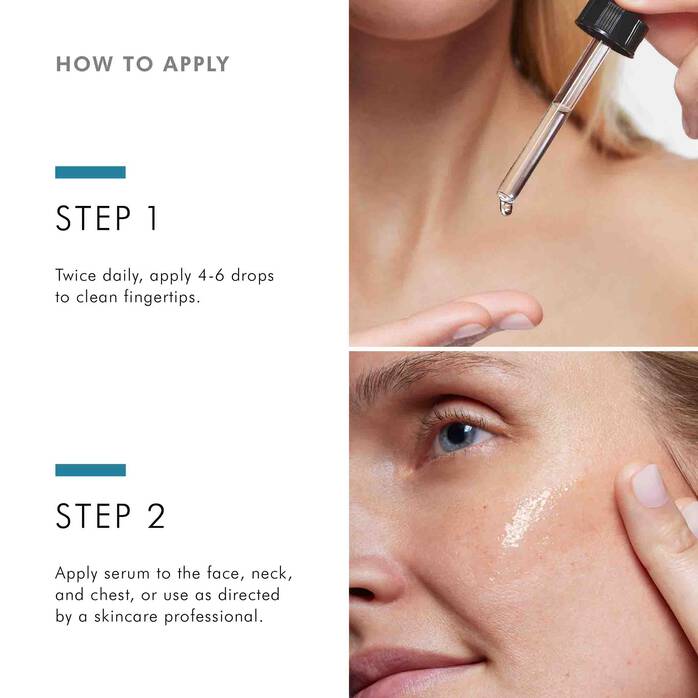 HOW TO APPLY

STEP 1

Twice daily, apply 4-6 drops to clean fingertips.

STEP 2

Apply serum to the face, neck, and chest, or use as directed by a skincare professional.