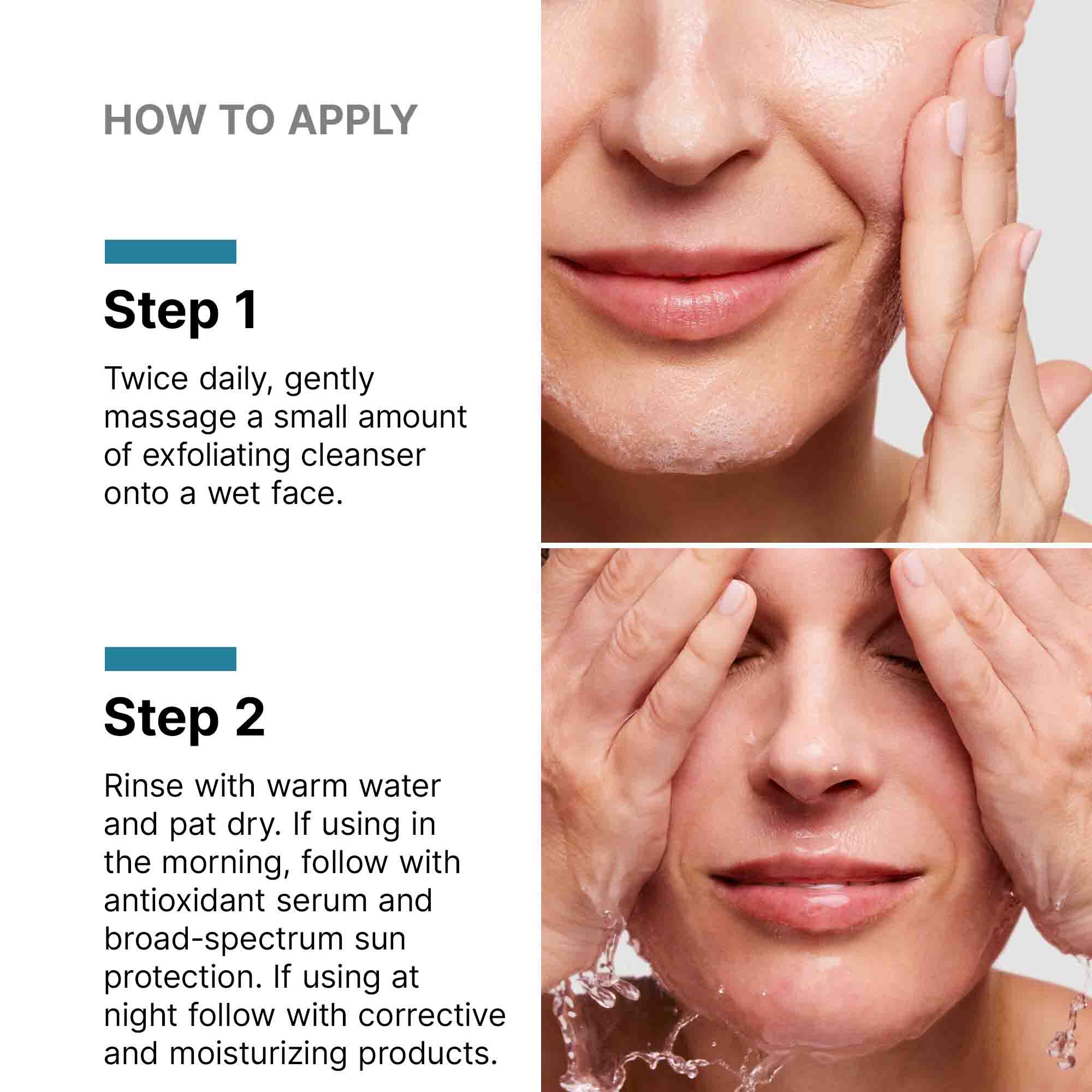 HOW TO APPLY

Step 1

Twice daily, gently massage a small amount of exfoliating cleanser onto a wet face.

Step 2

Rinse with warm water and pat dry. If using in the morning, follow with antioxidant serum and broad-spectrum sun protection. If using at night follow with corrective and moisturizing products.