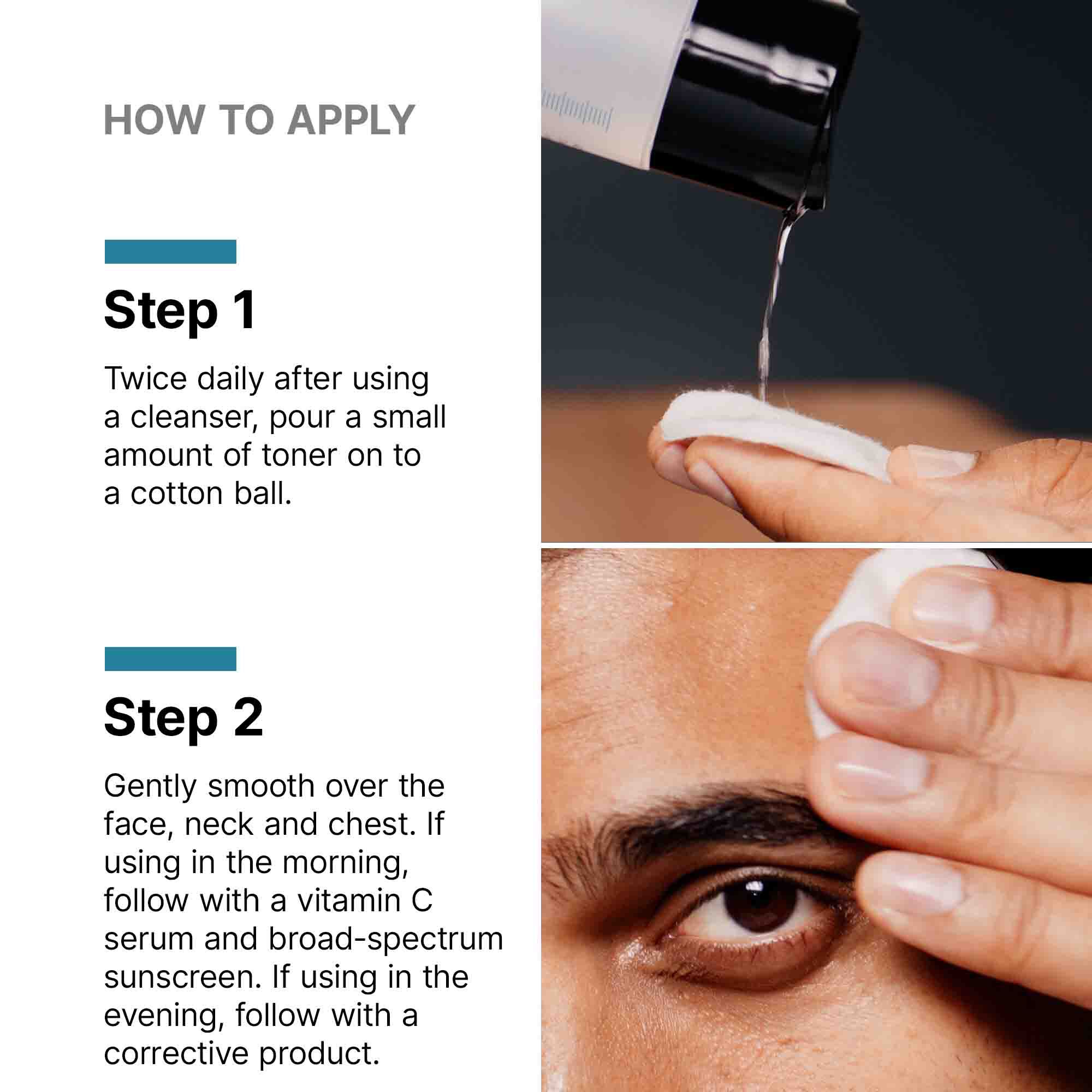 HOW TO APPLY

Step 1

Twice daily after using a cleanser, pour a small amount of toner on to a cotton ball.

Step 2

Gently smooth over the face, neck and chest. If using in the morning, follow with a vitamin C serum and broad-spectrum sunscreen. If using in the evening, follow with a corrective product.